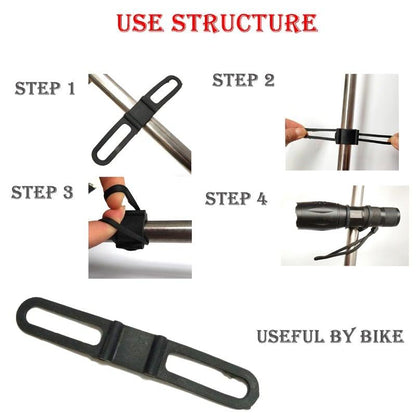 USE STRUCTURE

STEP 1

STEP 2

STEP 3

STEP 4

USEFUL BY BIKE