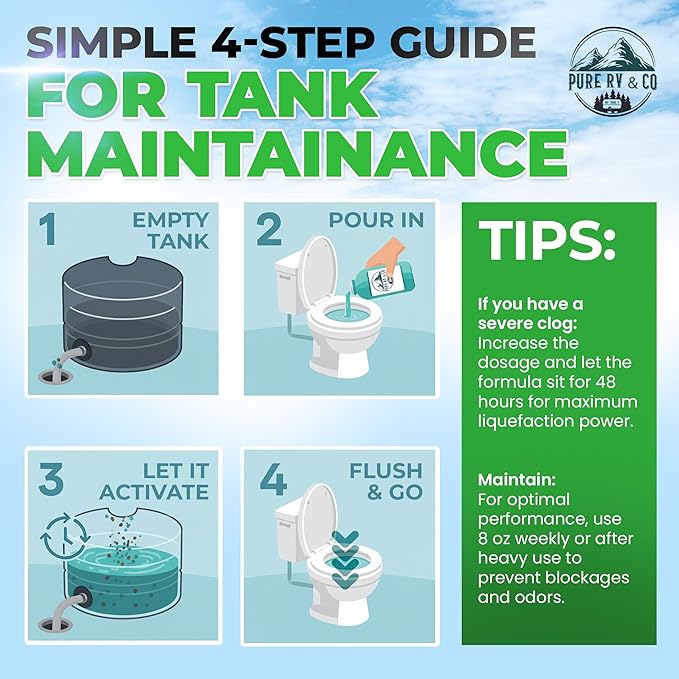 SIMPLE 4-STEP GUIDE
FOR TANK MAINTAINANCE

PURE RV & CO

1 EMPTY TANK

2 POUR IN

3 LET IT ACTIVATE

4 FLUSH & GO

TIPS:

If you have a severe clog: Increase the dosage and let the formula sit for 48 hours for maximum liquefaction power.

Maintain: For optimal performance, use 8 oz weekly or after heavy use to prevent blockages and odors.