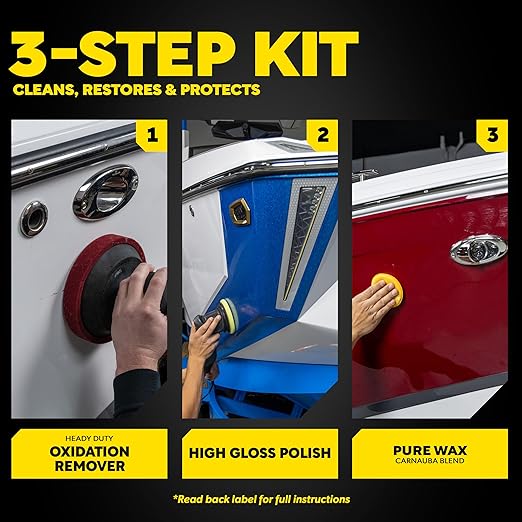 3-STEP KIT
CLEANS, RESTORES & PROTECTS

1

2

3

HEADY DUTY
OXIDATION REMOVER

HIGH GLOSS POLISH

PURE WAX
CARNAUBA BLEND

*Read back label for full instructions