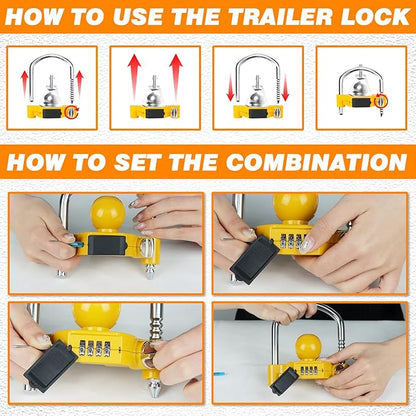 HOW TO USE THE TRAILER LOCK

HOW TO SET THE COMBINATION