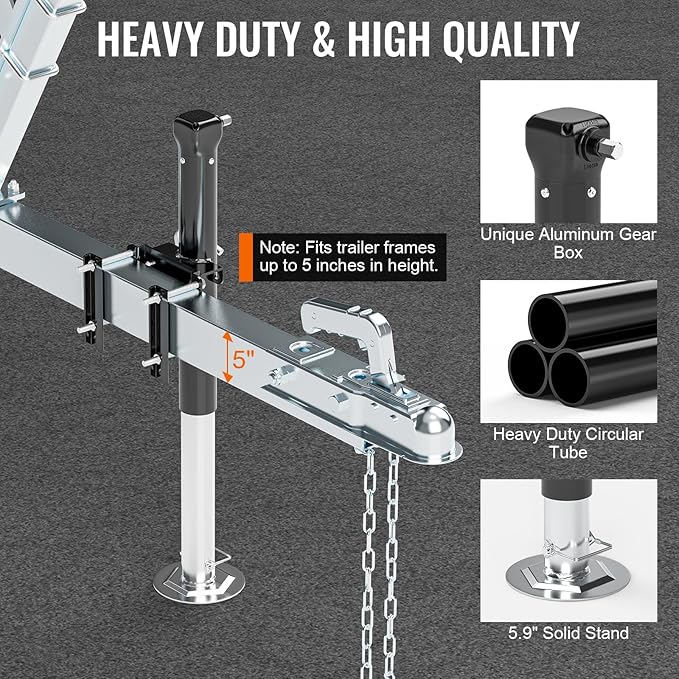 HEAVY DUTY & HIGH QUALITY

Note: Fits trailer frames up to 5 inches in height.

5"

Unique Aluminum Gear Box

Heavy Duty Circular Tube

5.9" Solid Stand