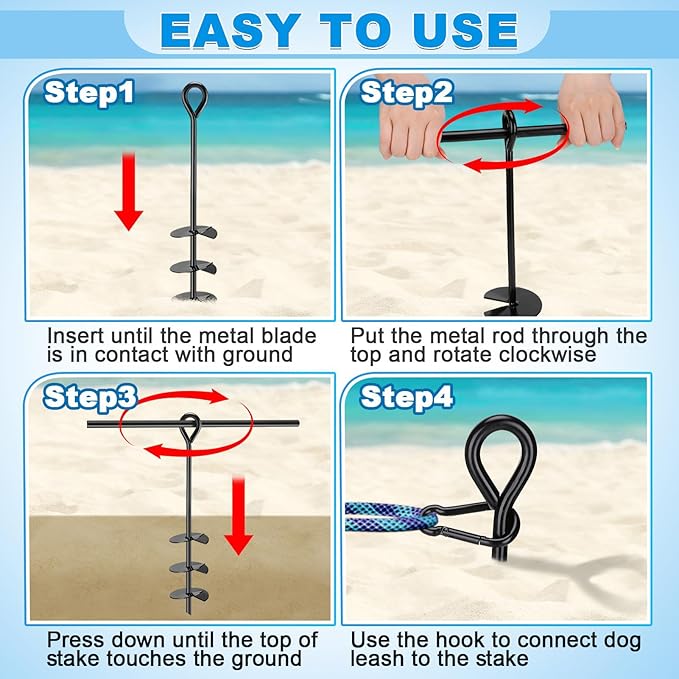 EASY TO USE

Step1

Insert until the metal blade is in contact with ground

Step2

Put the metal rod through the top and rotate clockwise

Step3

Press down until the top of stake touches the ground

Step4

Use the hook to connect dog leash to the stake