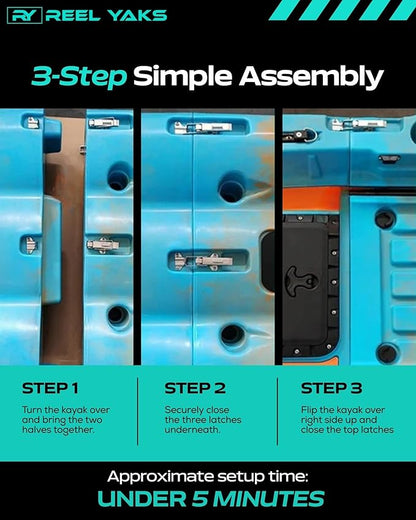 RY REEL YAKS

3-Step Simple Assembly

STEP 1
Turn the kayak over and bring the two halves together.

STEP 2
Securely close the three latches underneath.

STEP 3
Flip the kayak over right side up and close the top latches

Approximate setup time:
UNDER 5 MINUTES