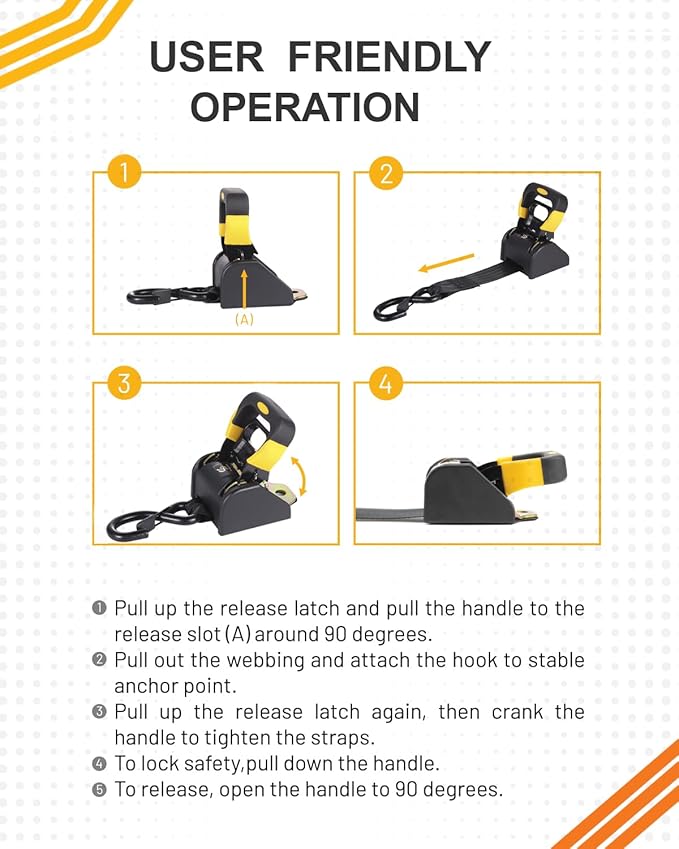 USER FRIENDLY OPERATION

1

(A)

2

3

4

❶ Pull up the release latch and pull the handle to the release slot (A) around 90 degrees.
❷ Pull out the webbing and attach the hook to stable anchor point.
❸ Pull up the release latch again, then crank the handle to tighten the straps.
❹ To lock safety,pull down the handle.
❺ To release, open the handle to 90 degrees.